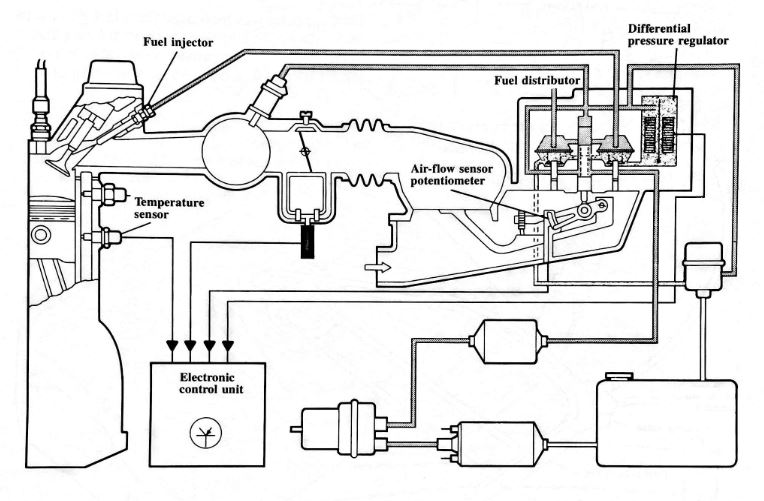 Fuel injector

Differential pressure regulator

Fuel distributor

Air-flow sensor potentiometer

Temperature sensor

Electronic control unit