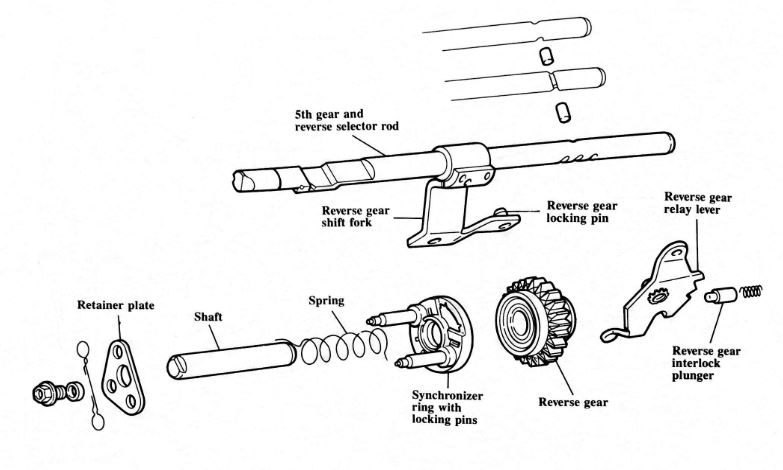 5th gear and reverse selector rod

Reverse gear shift fork

Reverse gear locking pin

Reverse gear relay lever

Retainer plate

Shaft

Spring

Synchronizer ring with locking pins

Reverse gear

Reverse gear interlock plunger