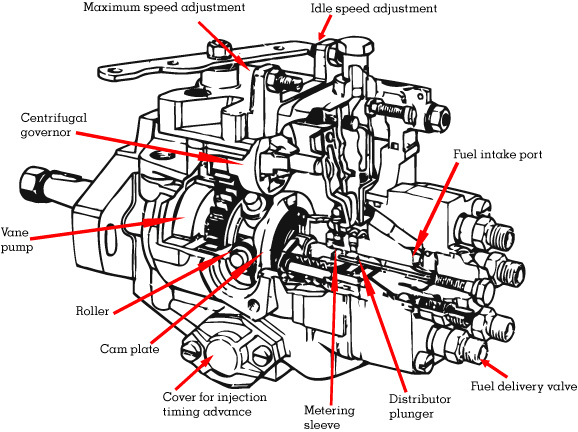 Maximum speed adjustment

Idle speed adjustment

Centrifugal governor

Fuel intake port

Vane pump

Roller

Cam plate

Cover for injection timing advance

Metering sleeve

Distributor plunger

Fuel delivery valve